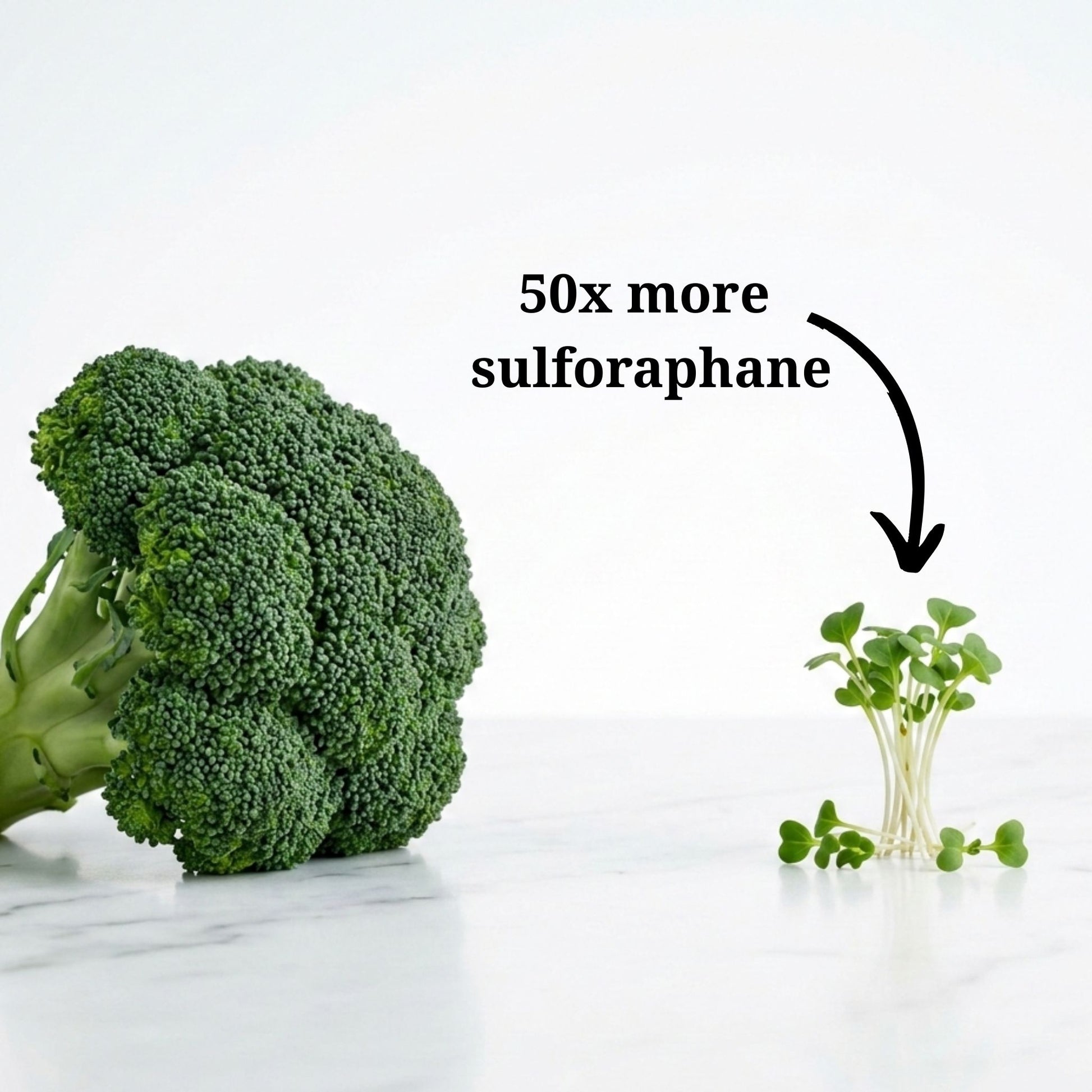 50x more sulforaphane