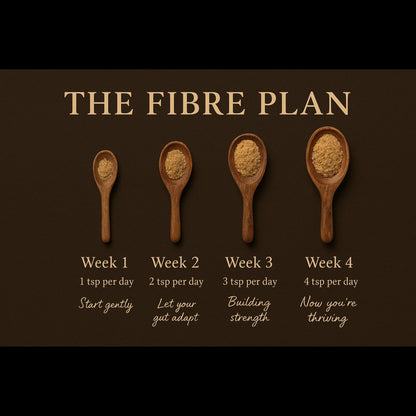 THE FIBRE PLAN

Week 1
1 tsp per day
Start gently

Week 2
2 tsp per day
Let your gut adapt

Week 3
3 tsp per day
Building strength

Week 4
4 tsp per day
Now you're thriving